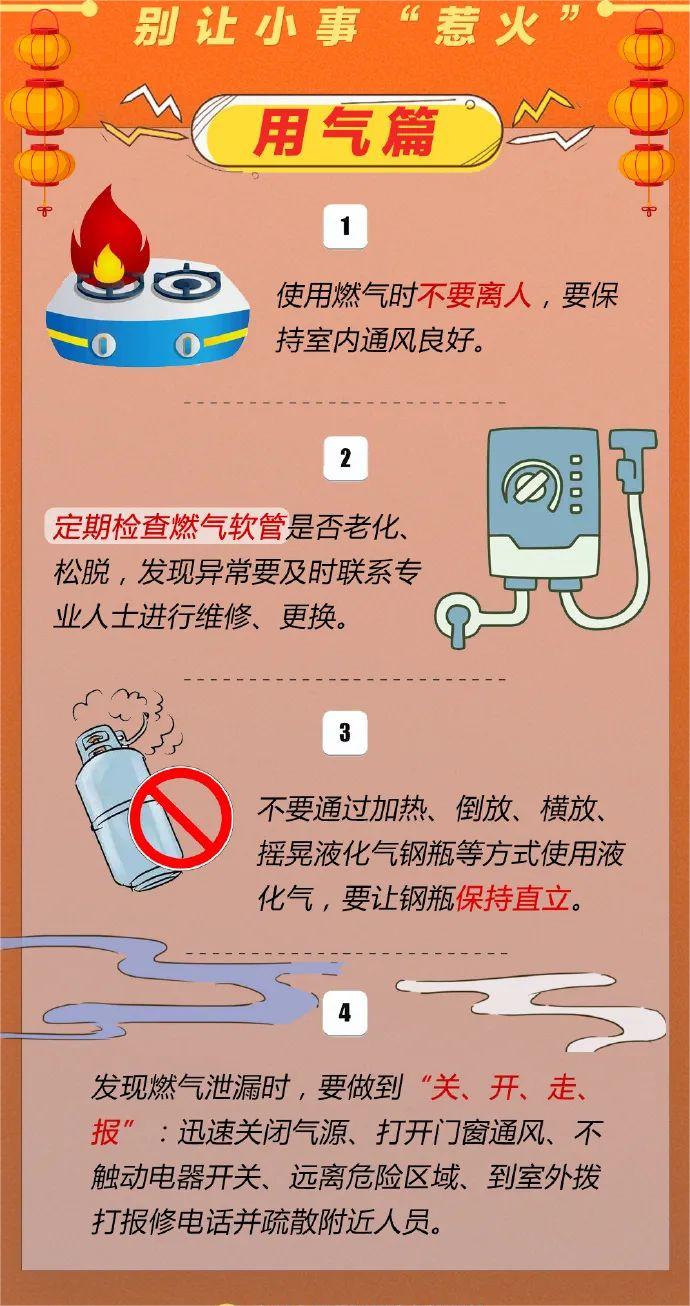 别让小事“惹火”

用气篇

1

使用燃气时不要离人，要保持室内通风良好。

2

定期检查燃气软管是否老化、松脱，发现异常要及时联系专业人士进行维修、更换。

3

不要通过加热、倒放、横放、摇晃液化气钢瓶等方式使用液化气，要让钢瓶保持直立。

4

发现燃气泄漏时，要做到“关、开、走、报”：迅速关闭气源、打开门窗通风、不触动电器开关、远离危险区域、到室外拨打报修电话并疏散附近人员。